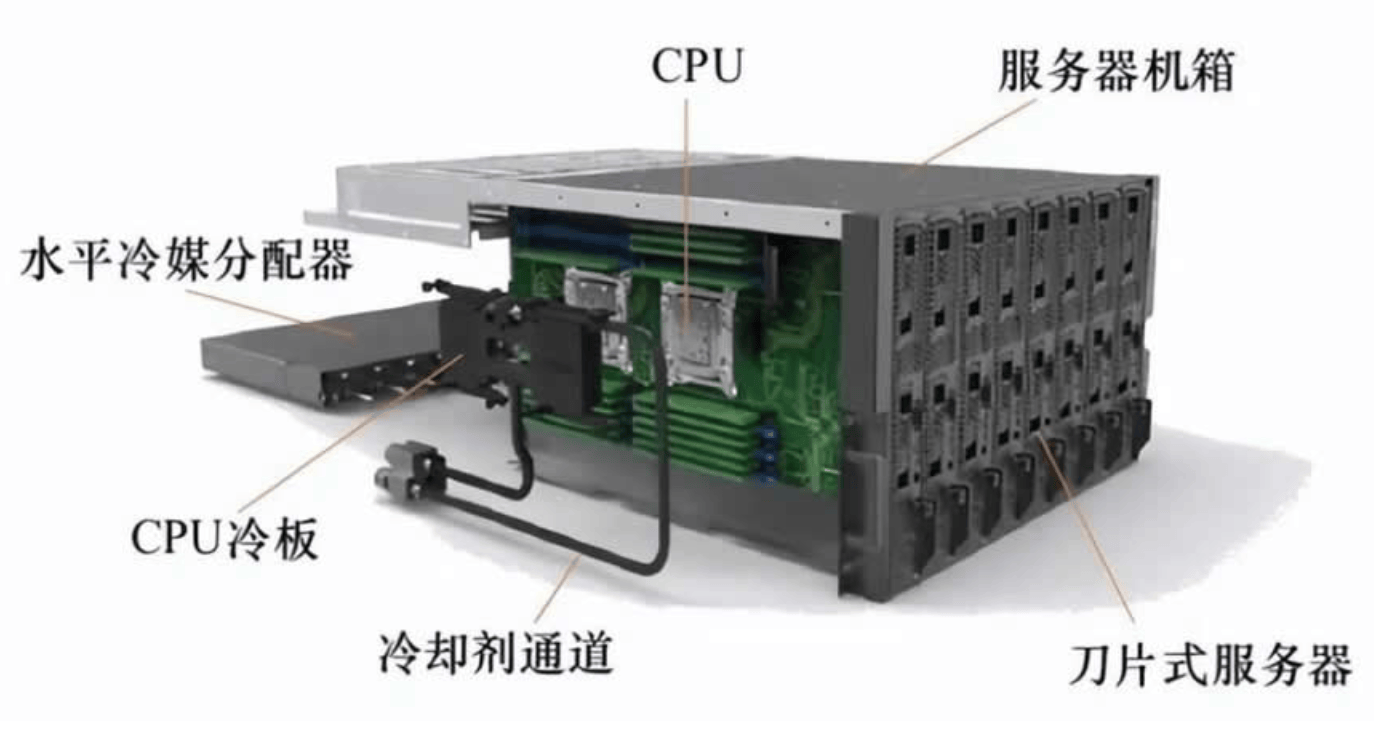 CPU

服务器机箱

水平冷媒分配器

CPU冷板

冷却剂通道

刀片式服务器