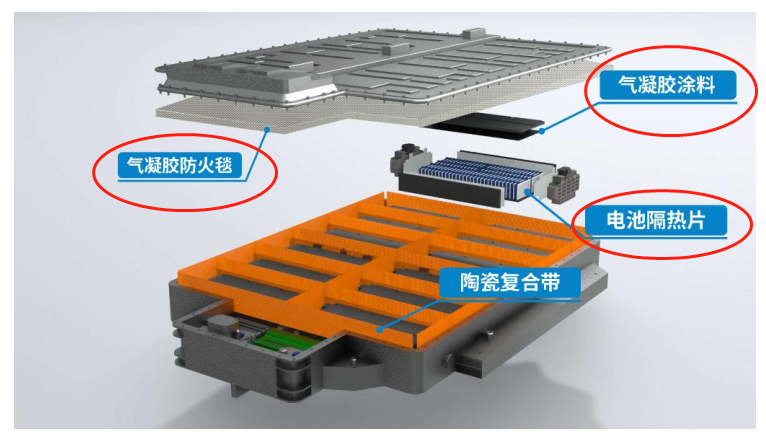 气凝胶涂料

气凝胶防火毯

电池隔热片

陶瓷复合带