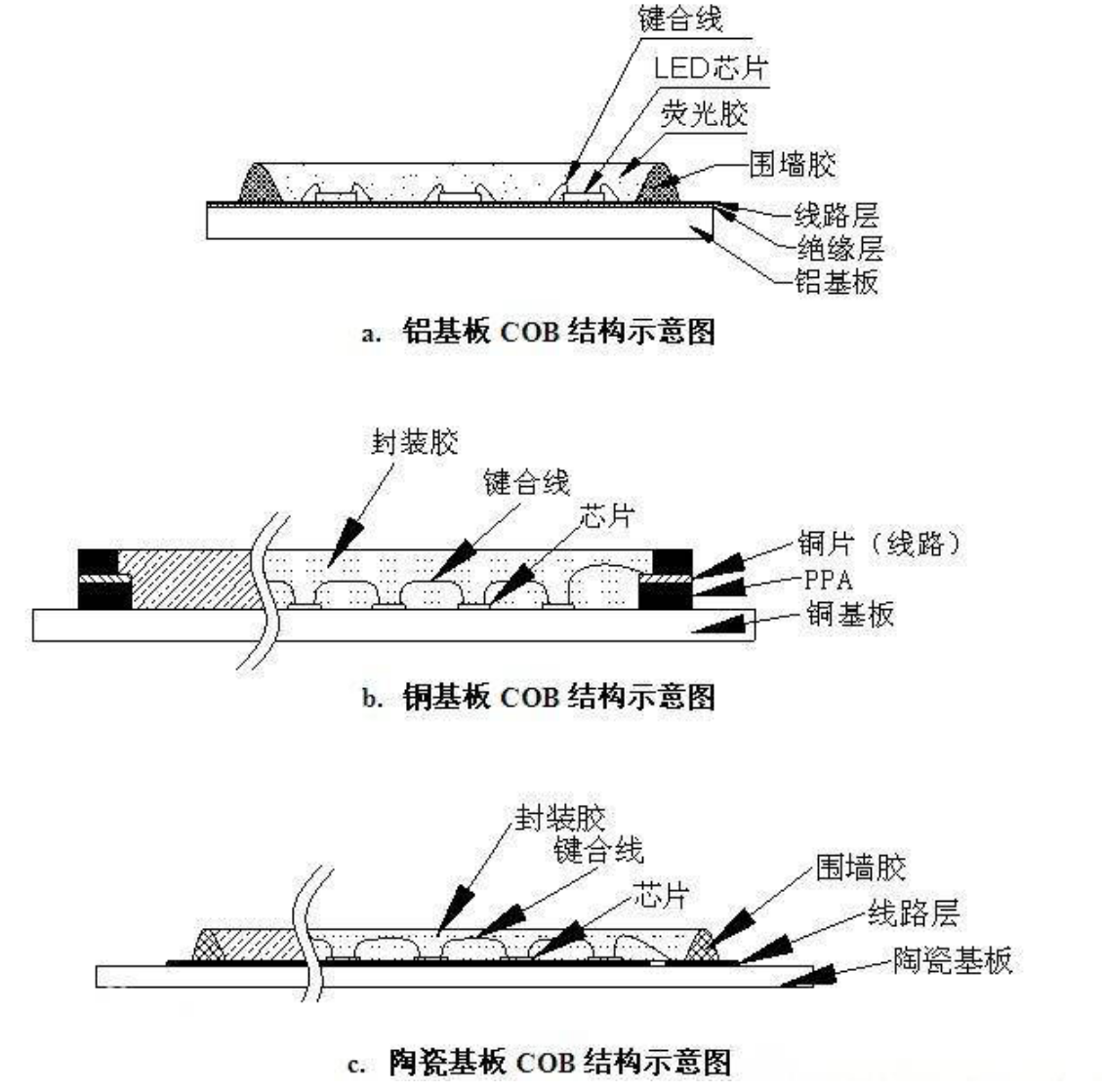 键合线
LED芯片
荧光胶
围墙胶
线路层
绝缘层
铝基板

a. 铝基板 COB 结构示意图

封装胶
键合线
芯片
铜片（线路）
PPA
铜基板

b. 铜基板 COB 结构示意图

封装胶
键合线
芯片
围墙胶
线路层
陶瓷基板

c. 陶瓷基板 COB 结构示意图