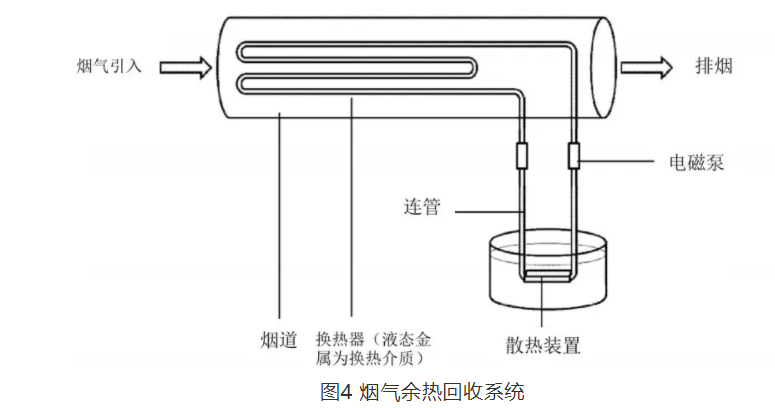 烟气引入

排烟

电磁泵

连管

烟道

换热器（液态金属为换热介质）

散热装置

图4 烟气余热回收系统